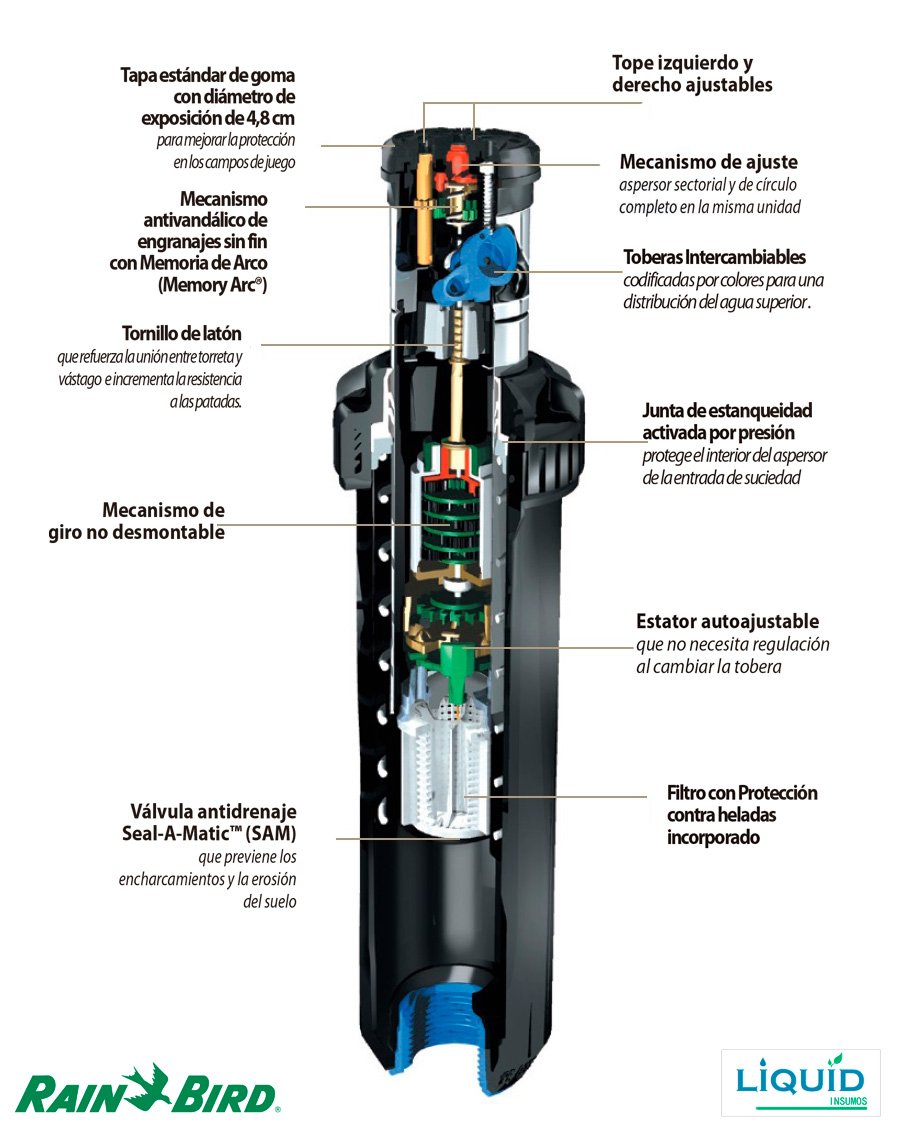 Tapa estándar de goma con diámetro de exposición de 4,8 cm
para mejorar la protección en los campos de juego

Mecanismo antivandálico de engranajes sin fin con Memoria de Arco (Memory Arc®)

Tornillo de latón
que refuerza la unión entre torreta y vástago e incrementa la resistencia a las patadas.

Mecanismo de giro no desmontable

Válvula antidrenaje Seal-A-Matic™ (SAM)
que previene los encharcamientos y la erosión del suelo

Tope izquierdo y derecho ajustables

Mecanismo de ajuste
aspersor sectorial y de círculo completo en la misma unidad

Toberas Intercambiables
codificadas por colores para una distribución del agua superior.

Junta de estanqueidad activada por presión
protege el interior del aspersor de la entrada de suciedad

Estator autoajustable
que no necesita regulación al cambiar la tobera

Filtro con Protección contra heladas incorporado

RAIN BIRD®

LIQUID
INSUMOS